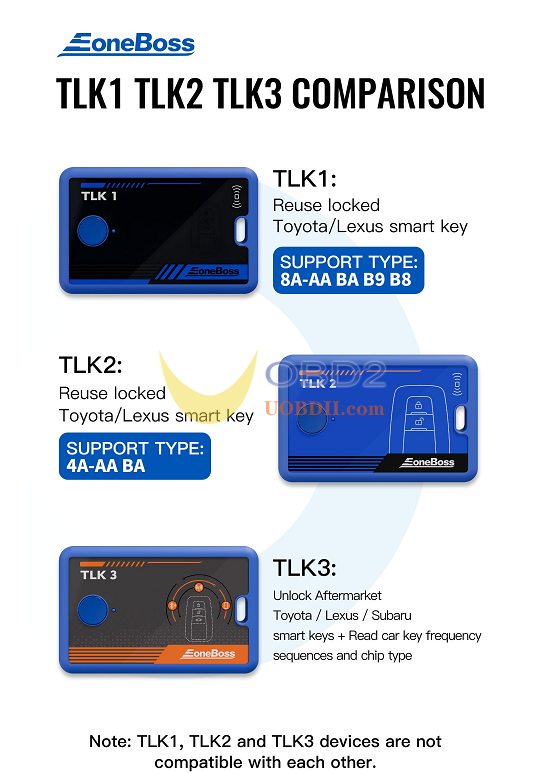 EoneBoss

TLK1 TLK2 TLK3 COMPARISON

TLK 1

EoneBoss

TLK1:
Reuse locked
Toyota/Lexus smart key

SUPPORT TYPE:
8A-AA BA B9 B8

TLK2:
Reuse locked
Toyota/Lexus smart key

SUPPORT TYPE:
4A-AA BA

OBD2
UOBDII.com

TLK 2

EoneBoss

TLK 3

EoneBoss

TLK3:
Unlock Aftermarket
Toyota / Lexus / Subaru
smart keys + Read car key frequency
sequences and chip type

Note: TLK1, TLK2 and TLK3 devices are not compatible with each other.